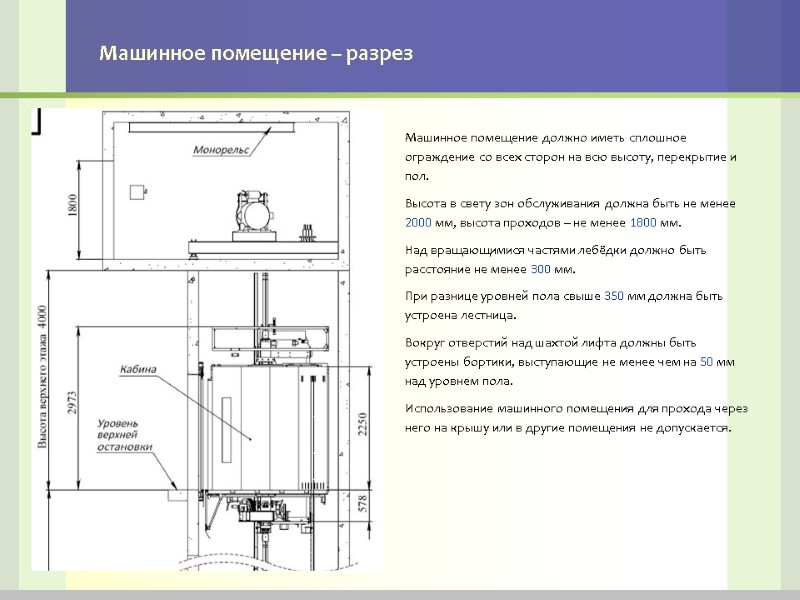 Машинное помещение – разрез

Монорельс

1800

Высота верхнего этажа 4000

2973

Кабина

Уровень верхней остановки

2250

578

Машинное помещение должно иметь сплошное ограждение со всех сторон на всю высоту, перекрытие и пол.

Высота в свету зон обслуживания должна быть не менее 2000 мм, высота проходов – не менее 1800 мм.

Над вращающимися частями лебёдки должно быть расстояние не менее 300 мм.

При разнице уровней пола свыше 350 мм должна быть устроена лестница.

Вокруг отверстий над шахтой лифта должны быть устроены бортики, выступающие не менее чем на 50 мм над уровнем пола.

Использование машинного помещения для прохода через него на крышу или в другие помещения не допускается.